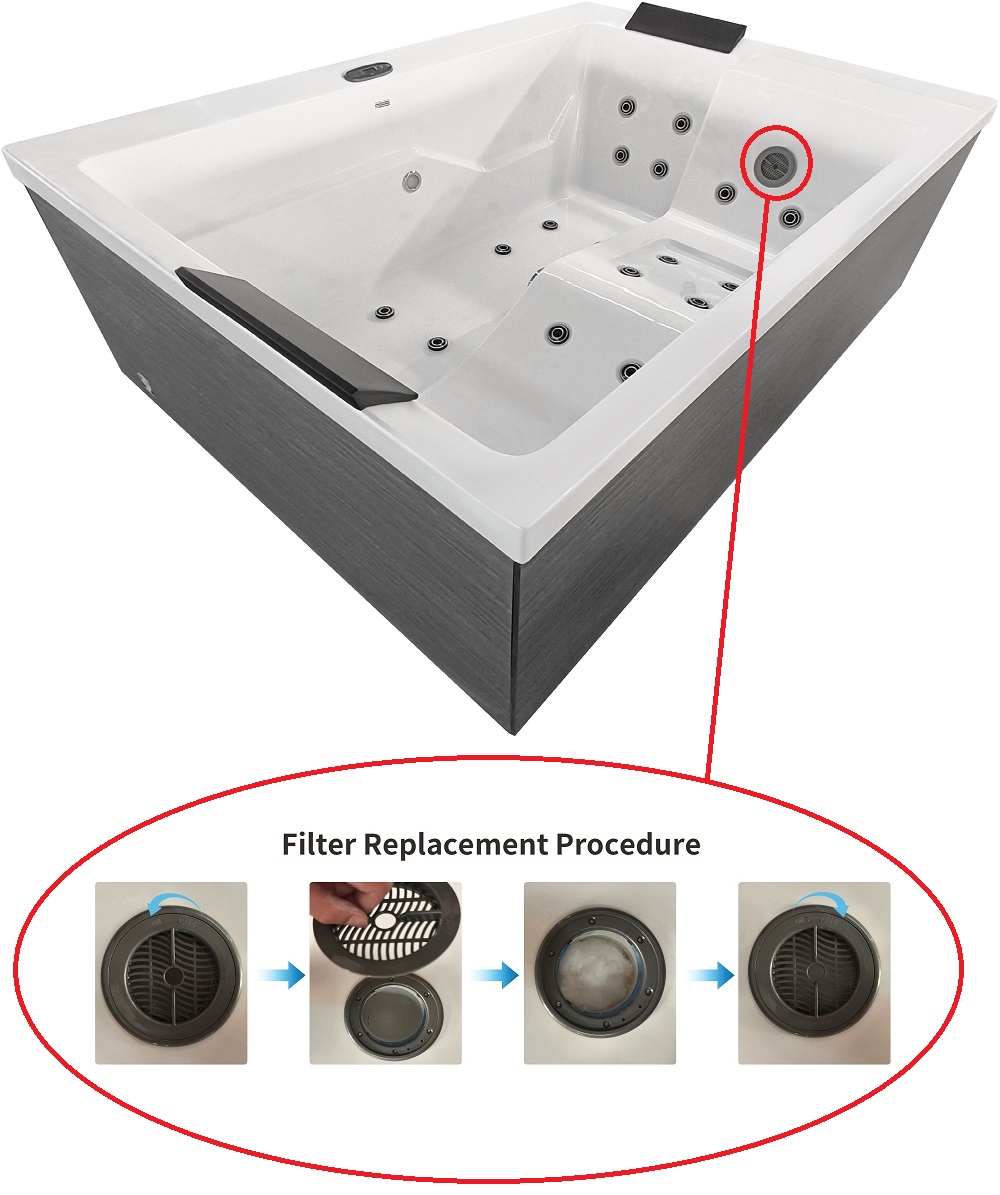 Filter Replacement Procedure